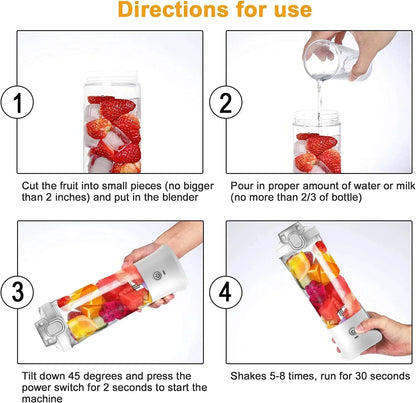 Directions for use

1

Cut the fruit into small pieces (no bigger than 2 inches) and put in the blender

2

Pour in proper amount of water or milk (no more than 2/3 of bottle)

3

Tilt down 45 degrees and press the power switch for 2 seconds to start the machine

4

Shakes 5-8 times, run for 30 seconds