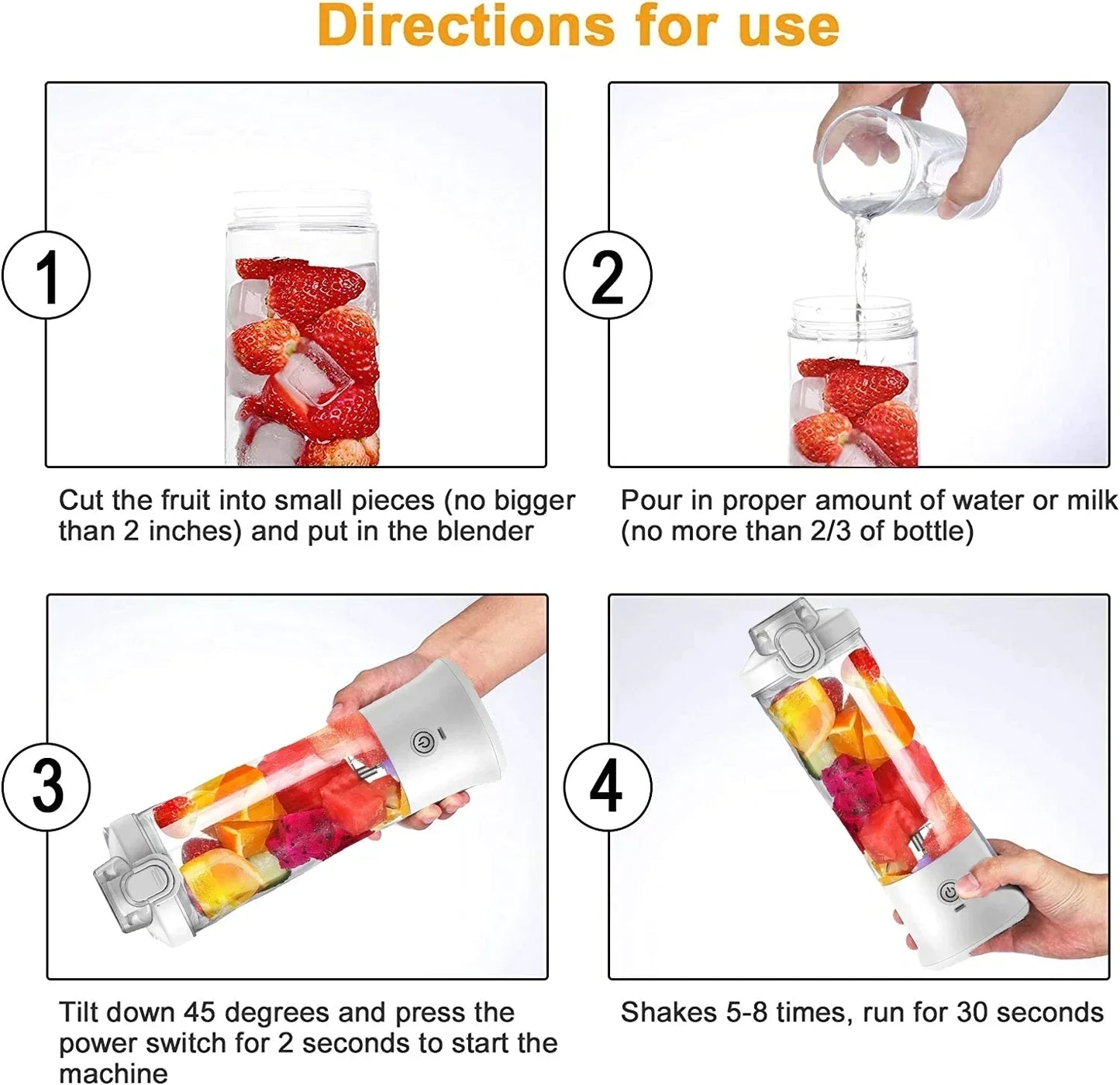 Directions for use

1

Cut the fruit into small pieces (no bigger than 2 inches) and put in the blender

2

Pour in proper amount of water or milk (no more than 2/3 of bottle)

3

Tilt down 45 degrees and press the power switch for 2 seconds to start the machine

4

Shakes 5-8 times, run for 30 seconds